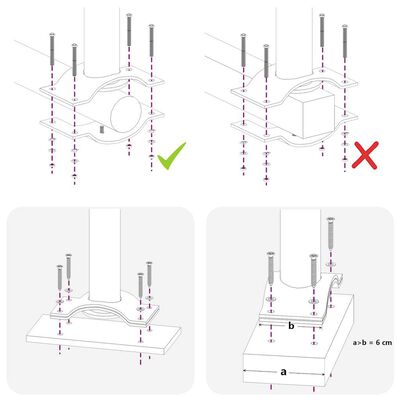 b

a>b = 6 cm

a