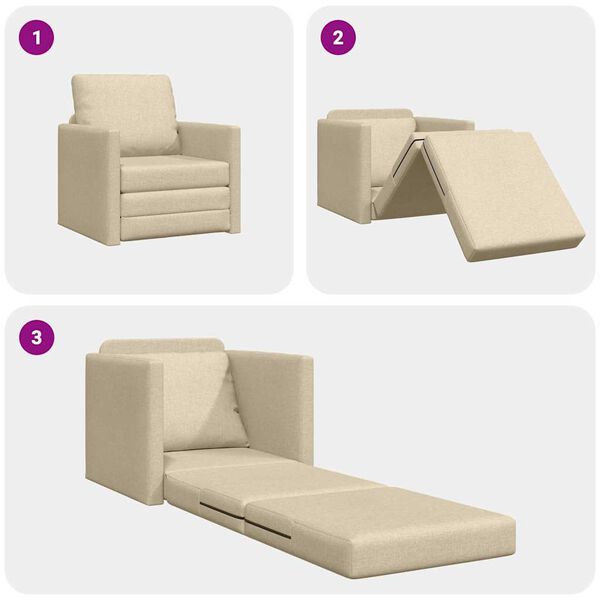 1

2

3