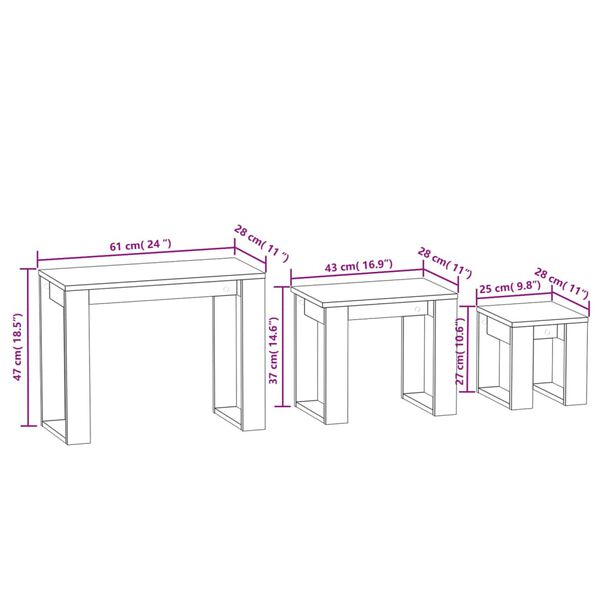 61 cm( 24 ")
28 cm( 11 ")
47 cm( 18.5")
43 cm( 16.9")
28 cm( 11")
37 cm( 14.6")
25 cm( 9.8")
28 cm( 11")
27 cm( 10.6")