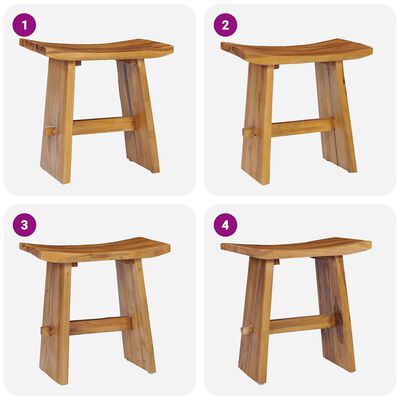 1

2

3

4