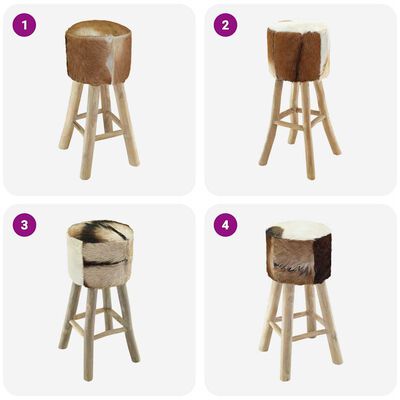 1

2

3

4