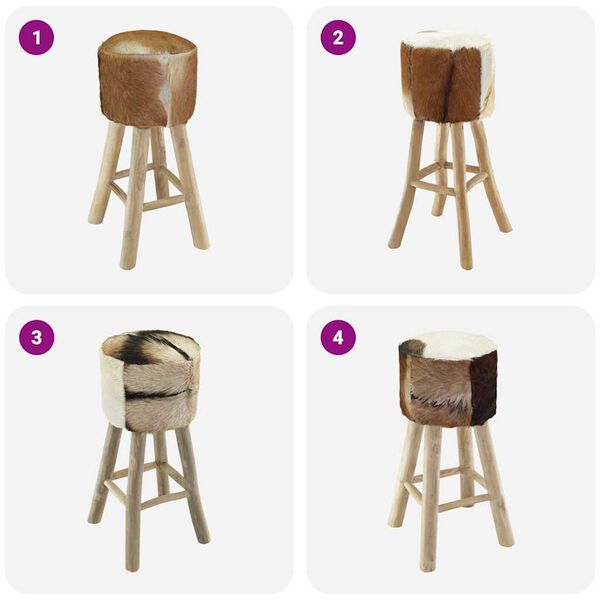 1

2

3

4